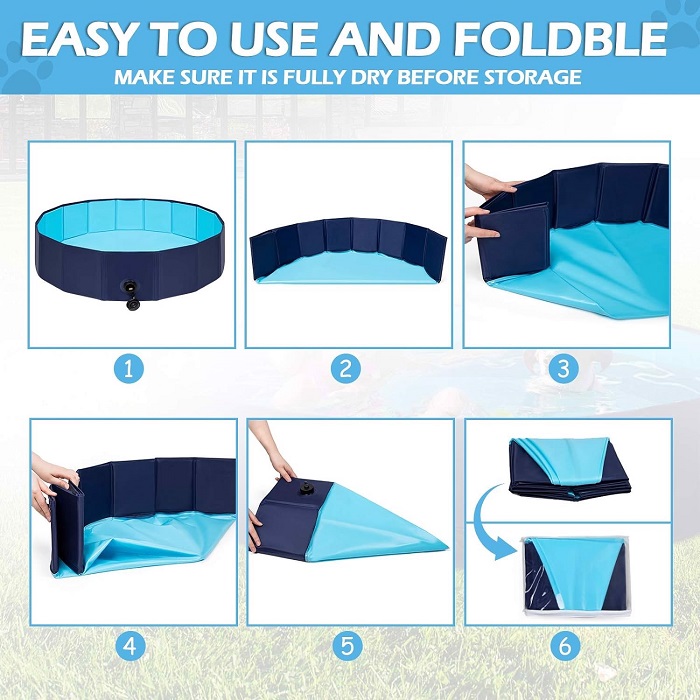 EASY TO USE AND FOLDBLE
MAKE SURE IT IS FULLY DRY BEFORE STORAGE

1

2

3

4

5

6