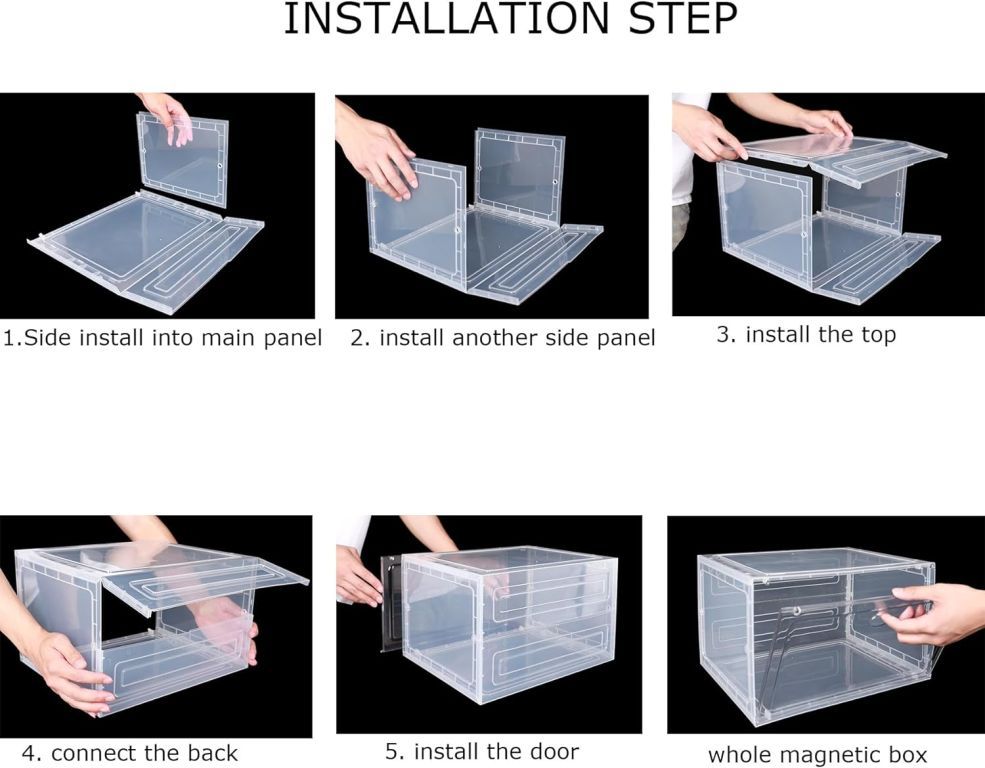 INSTALLATION STEP

1.Side install into main panel

2. install another side panel

3. install the top

4. connect the back

5. install the door

whole magnetic box